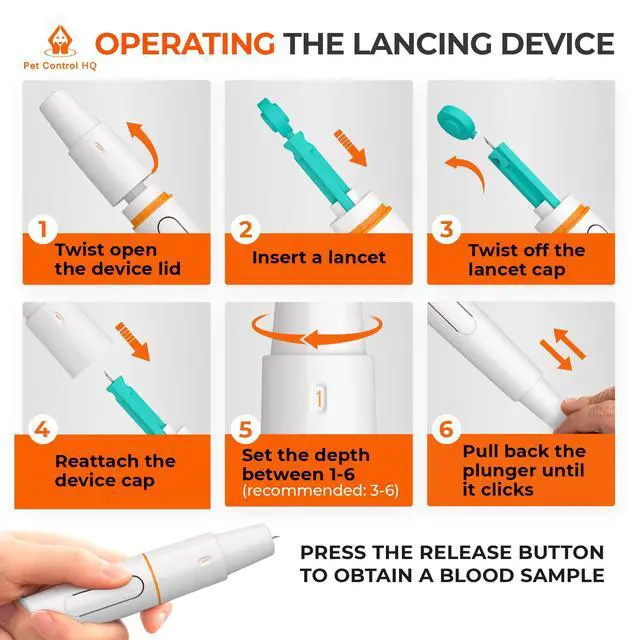 Pet Control HQ

OPERATING THE LANCING DEVICE

1
Twist open the device lid

2
Insert a lancet

3
Twist off the lancet cap

4
Reattach the device cap

1

5
Set the depth between 1-6 (recommended: 3-6)

6
Pull back the plunger until it clicks

PRESS THE RELEASE BUTTON TO OBTAIN A BLOOD SAMPLE