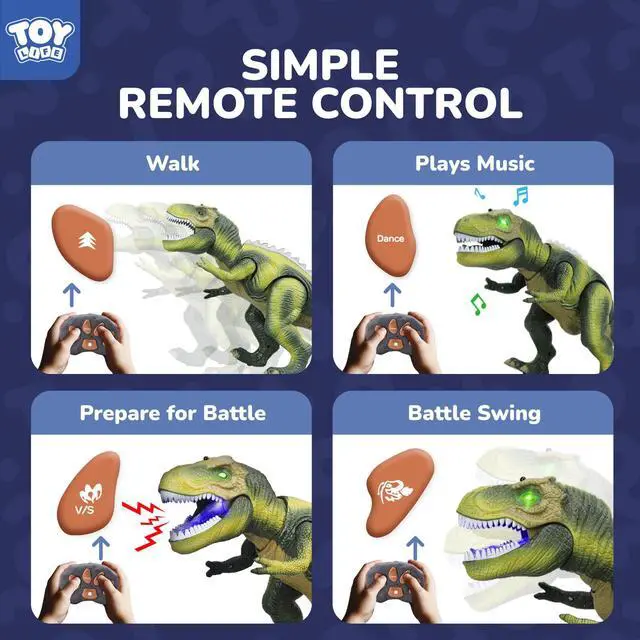 TOY LIFE

SIMPLE REMOTE CONTROL

Walk

Plays Music

Dance

Prepare for Battle

V/S

Battle Swing