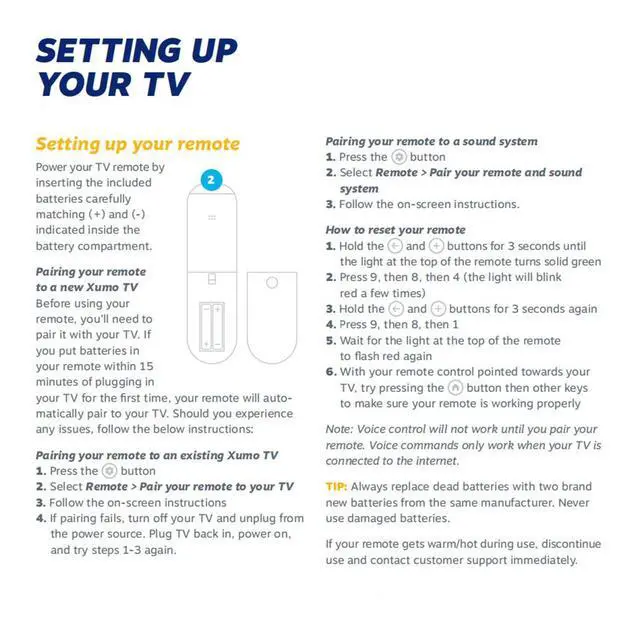 SETTING UP YOUR TV

Setting up your remote

Power your TV remote by inserting the included batteries carefully matching (+) and (-) indicated inside the battery compartment.

2

Pairing your remote to a new Xumo TV
Before using your remote, you'll need to pair it with your TV. If you put batteries in your remote within 15 minutes of plugging in your TV for the first time, your remote will automatically pair to your TV. Should you experience any issues, follow the below instructions:

Pairing your remote to an existing Xumo TV
1. Press the button
2. Select Remote > Pair your remote to your TV
3. Follow the on-screen instructions
4. If pairing fails, turn off your TV and unplug from the power source. Plug TV back in, power on, and try steps 1-3 again.

Pairing your remote to a sound system
1. Press the button
2. Select Remote > Pair your remote and sound system
3. Follow the on-screen instructions.

How to reset your remote
1. Hold the and buttons for 3 seconds until the light at the top of the remote turns solid green
2. Press 9, then 8, then 4 (the light will blink red a few times)
3. Hold the and buttons for 3 seconds again
4. Press 9, then 8, then 1
5. Wait for the light at the top of the remote to flash red again
6. With your remote control pointed towards your TV, try pressing the button then other keys to make sure your remote is working properly

Note: Voice control will not work until you pair your remote. Voice commands only work when your TV is connected to the internet.

TIP: Always replace dead batteries with two brand new batteries from the same manufacturer. Never use damaged batteries.

If your remote gets warm/hot during use, discontinue use and contact customer support immediately.