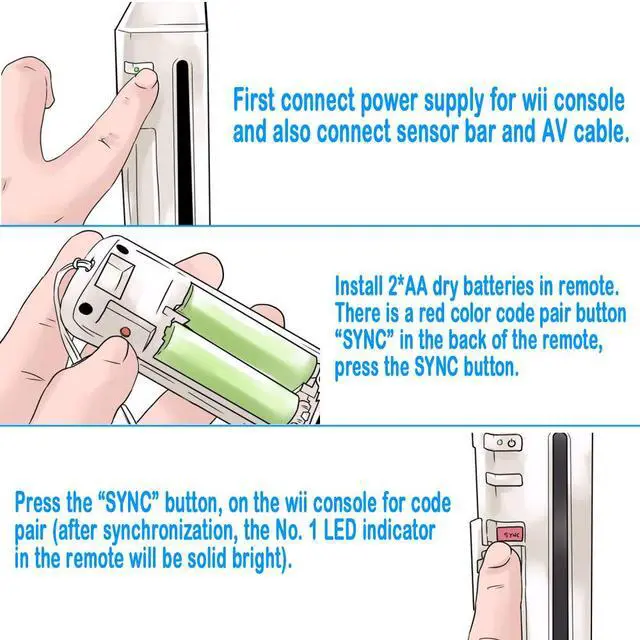 First connect power supply for wii console and also connect sensor bar and AV cable.

Install 2*AA dry batteries in remote. There is a red color code pair button "SYNC" in the back of the remote, press the SYNC button.

Press the "SYNC" button, on the wii console for code pair (after synchronization, the No. 1 LED indicator in the remote will be solid bright).

SYNC