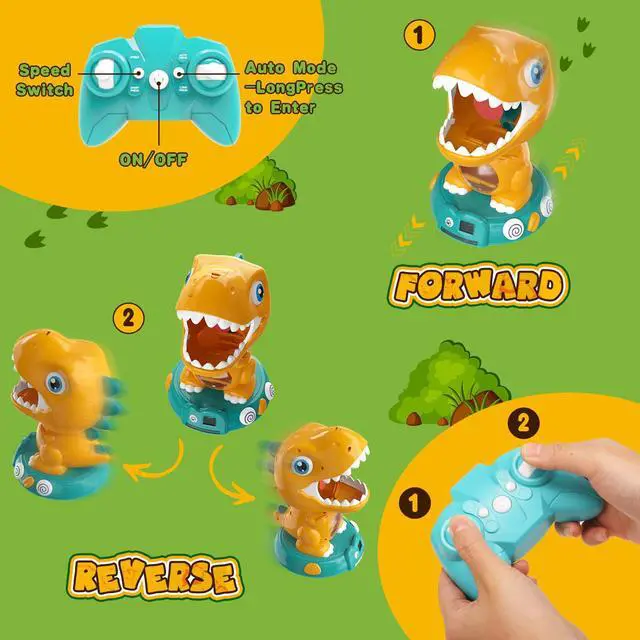 Speed Switch

Auto Mode -LongPress to Enter

ON/OFF

1

FORWARD

2

REVERSE

2

1