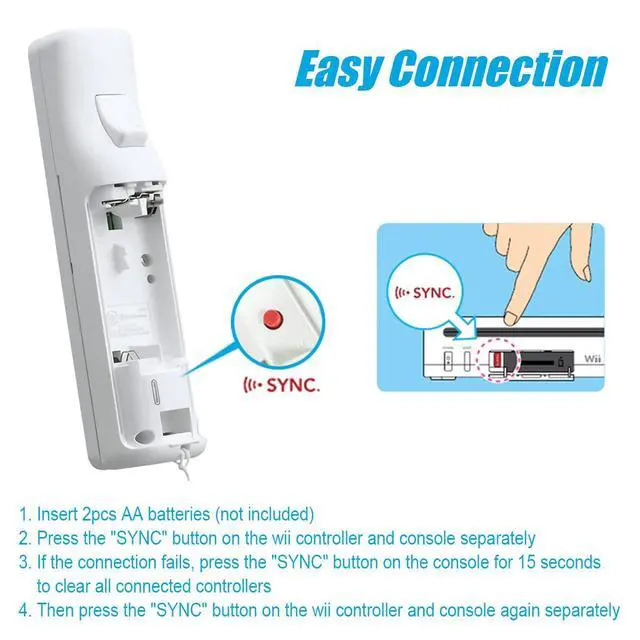 Easy Connection

SYNC.

SYNC.

Wii

1. Insert 2pcs AA batteries (not included)
2. Press the "SYNC" button on the wii controller and console separately
3. If the connection fails, press the "SYNC" button on the console for 15 seconds to clear all connected controllers
4. Then press the "SYNC" button on the wii controller and console again separately