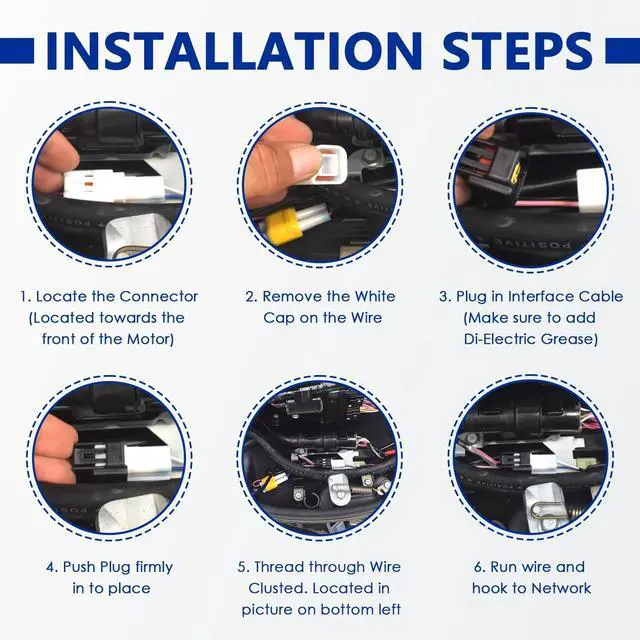 INSTALLATION STEPS

1. Locate the Connector (Located towards the front of the Motor)

2. Remove the White Cap on the Wire

3. Plug in Interface Cable (Make sure to add Di-Electric Grease)

4. Push Plug firmly in to place

5. Thread through Wire Clusted. Located in picture on bottom left

6. Run wire and hook to Network