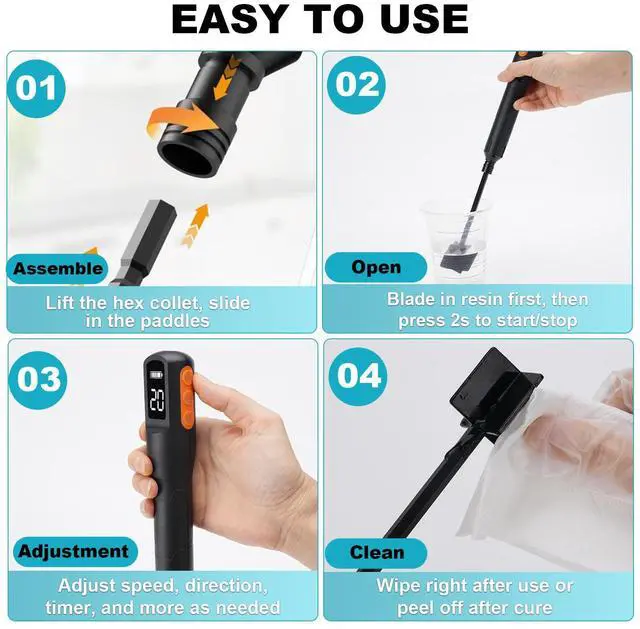 EASY TO USE

01

Assemble

Lift the hex collet, slide in the paddles

02

Open

Blade in resin first, then press 2s to start/stop

03

20

Adjustment

Adjust speed, direction, timer, and more as needed

04

Clean

Wipe right after use or peel off after cure