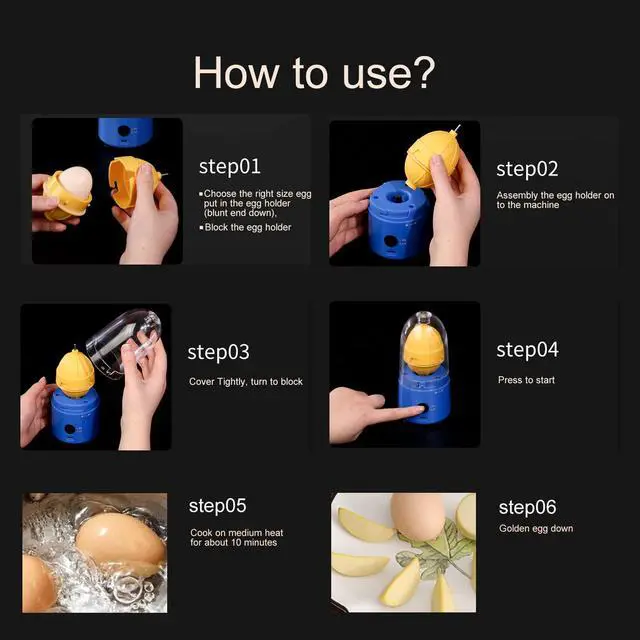 How to use?

step01

▪Choose the right size egg put in the egg holder (blunt end down),

▪Block the egg holder

step02

Assembly the egg holder on to the machine

step03

Cover Tightly, turn to block

step04

Press to start

step05

Cook on medium heat for about 10 minutes

step06

Golden egg down