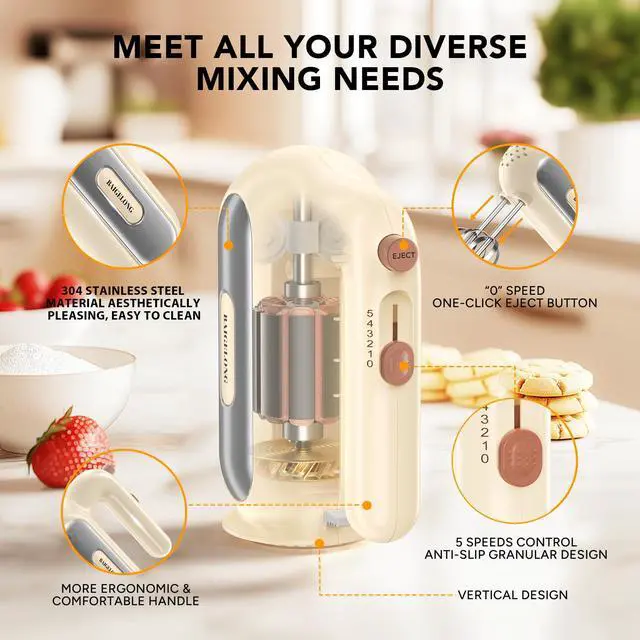 MEET ALL YOUR DIVERSE MIXING NEEDS

BAIGELONG

304 STAINLESS STEEL MATERIAL AESTHETICALLY PLEASING, EASY TO CLEAN

BAIGELONG

EJECT

5
4
3
2
1
0

"0" SPEED ONE-CLICK EJECT BUTTON

4
3
2
1
0

5 SPEEDS CONTROL ANTI-SLIP GRANULAR DESIGN

MORE ERGONOMIC & COMFORTABLE HANDLE

VERTICAL DESIGN