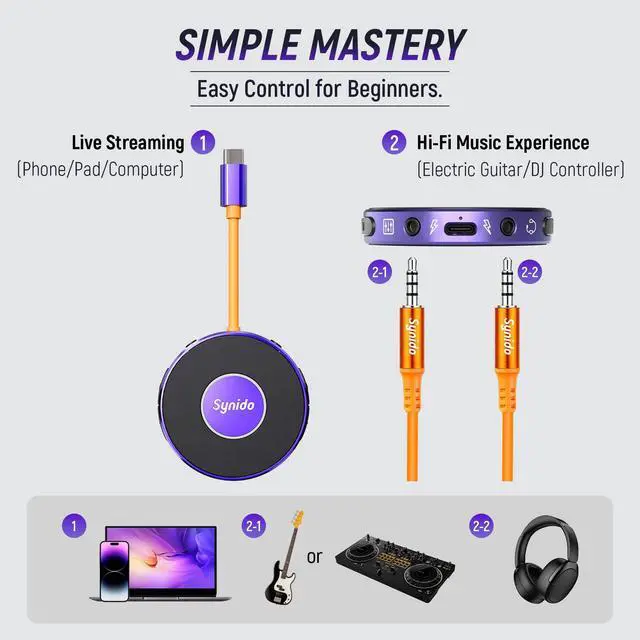 SIMPLE MASTERY

Easy Control for Beginners.

Live Streaming 1
(Phone/Pad/Computer)

2 Hi-Fi Music Experience
(Electric Guitar/DJ Controller)

2-1

2-2

Synido

Synido

Synido

1

2-1

or

2-2