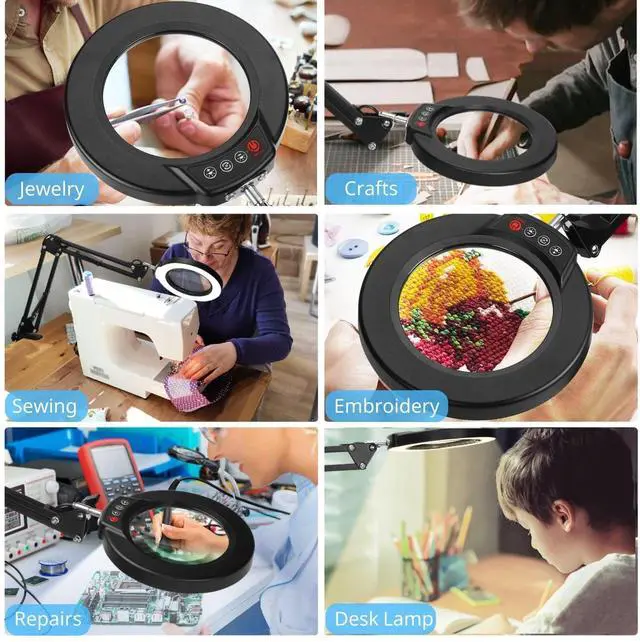 Jewelry

Crafts

Sewing

Embroidery

Repairs

Desk Lamp