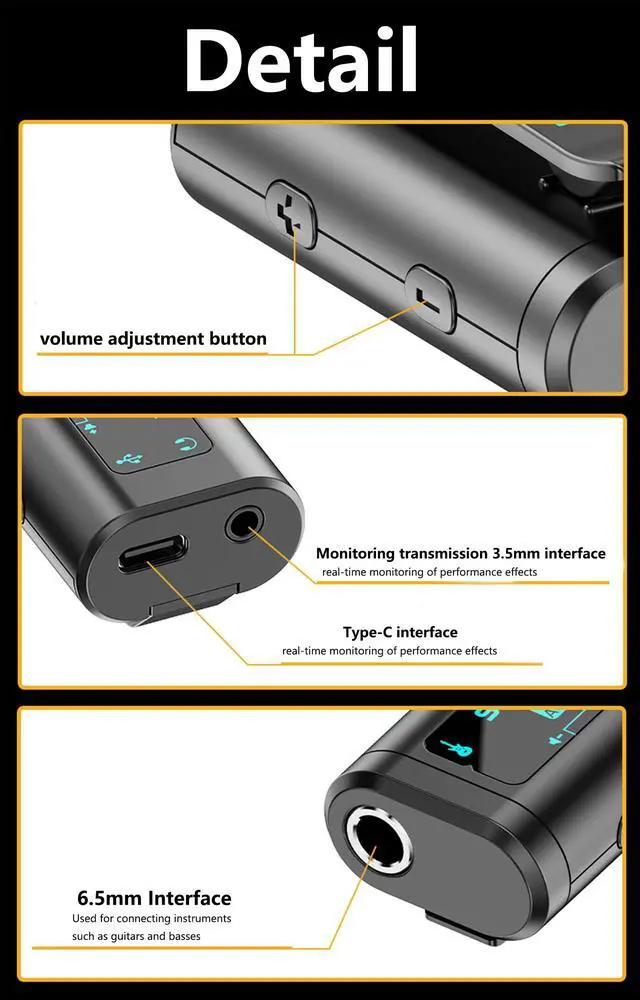 Detail

volume adjustment button

Monitoring transmission 3.5mm interface
real-time monitoring of performance effects

Type-C interface
real-time monitoring of performance effects

6.5mm Interface
Used for connecting instruments such as guitars and basses