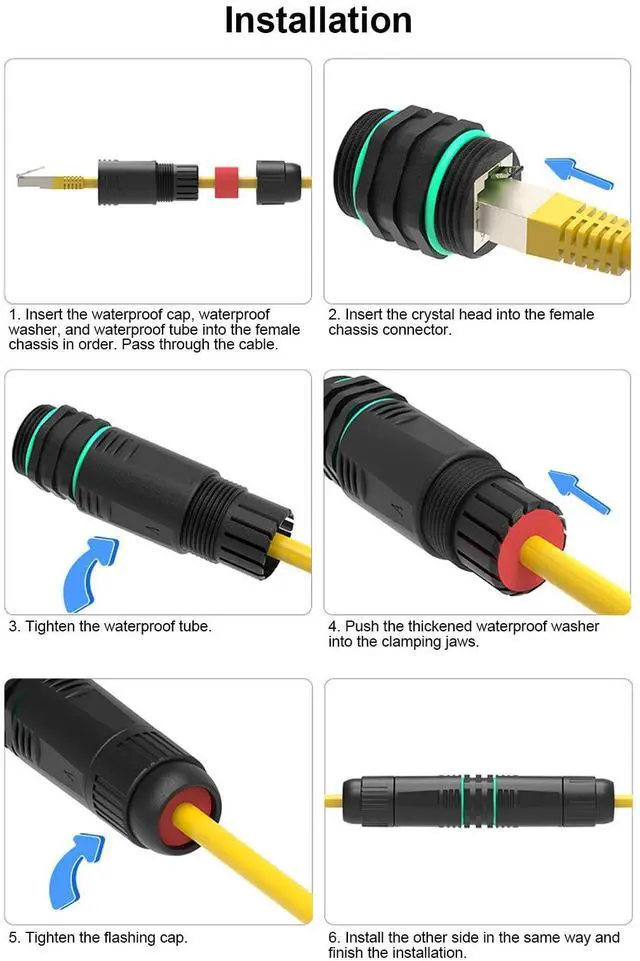 Installation

1. Insert the waterproof cap, waterproof washer, and waterproof tube into the female chassis in order. Pass through the cable.

2. Insert the crystal head into the female chassis connector.

3. Tighten the waterproof tube.

4. Push the thickened waterproof washer into the clamping jaws.

5. Tighten the flashing cap.

6. Install the other side in the same way and finish the installation.