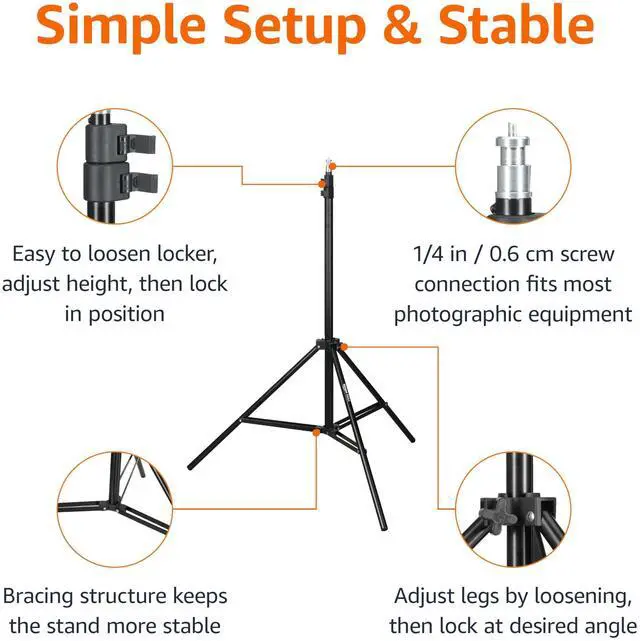 Simple Setup & Stable

Easy to loosen locker, adjust height, then lock in position

1/4 in / 0.6 cm screw connection fits most photographic equipment

Bracing structure keeps the stand more stable

Adjust legs by loosening, then lock at desired angle