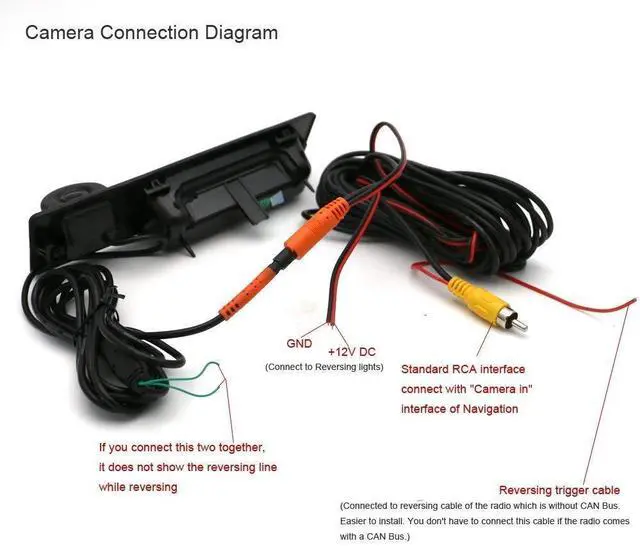 Camera Connection Diagram

GND

+12V DC

(Connect to Reversing lights)

Standard RCA interface connect with "Camera in" interface of Navigation

If you connect this two together, it does not show the reversing line while reversing

Reversing trigger cable

(Connected to reversing cable of the radio which is without CAN Bus. Easier to install. You don't have to connect this cable if the radio comes with a CAN Bus.)