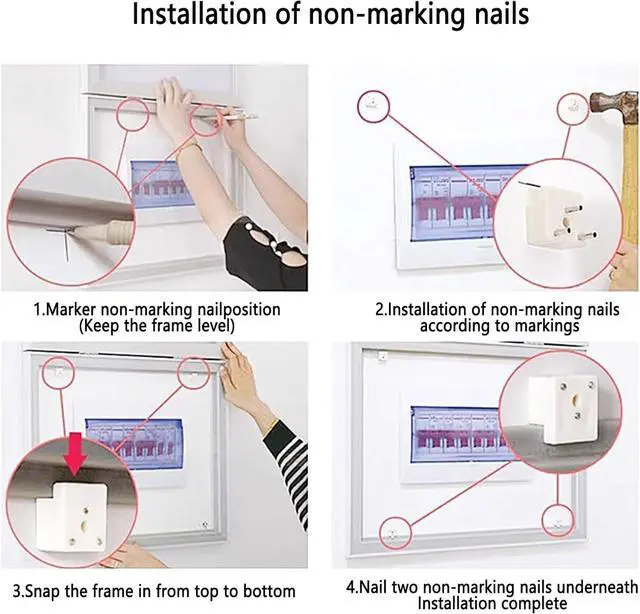 Installation of non-marking nails

1.Marker non-marking nailposition
(Keep the frame level)

2.Installation of non-marking nails
according to markings

3.Snap the frame in from top to bottom

4.Nail two non-marking nails underneath
Installation complete