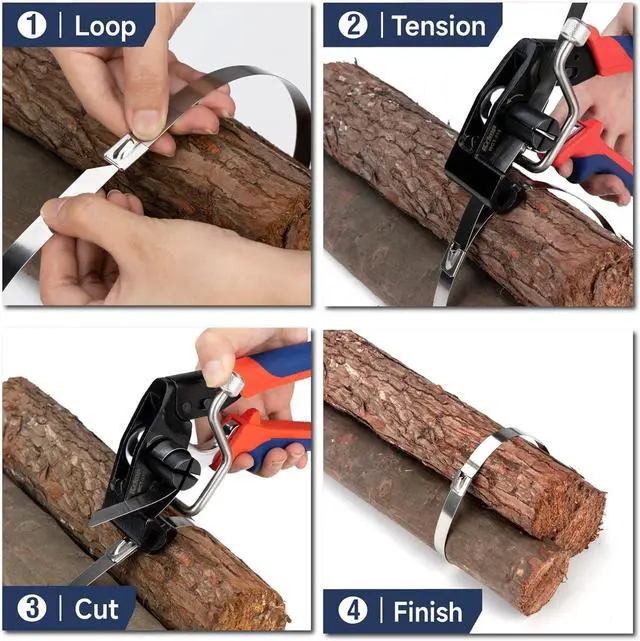 1 | Loop

2 | Tension

3 | Cut

4 | Finish