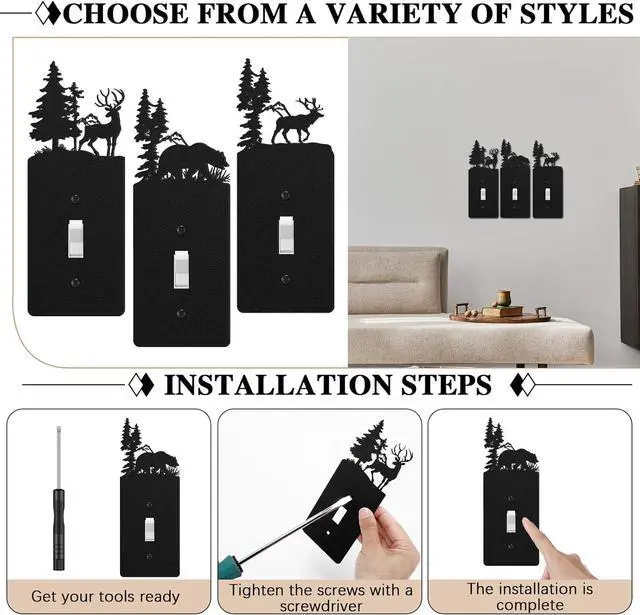 CHOOSE FROM A VARIETY OF STYLES

INSTALLATION STEPS

Get your tools ready

Tighten the screws with a screwdriver

The installation is complete