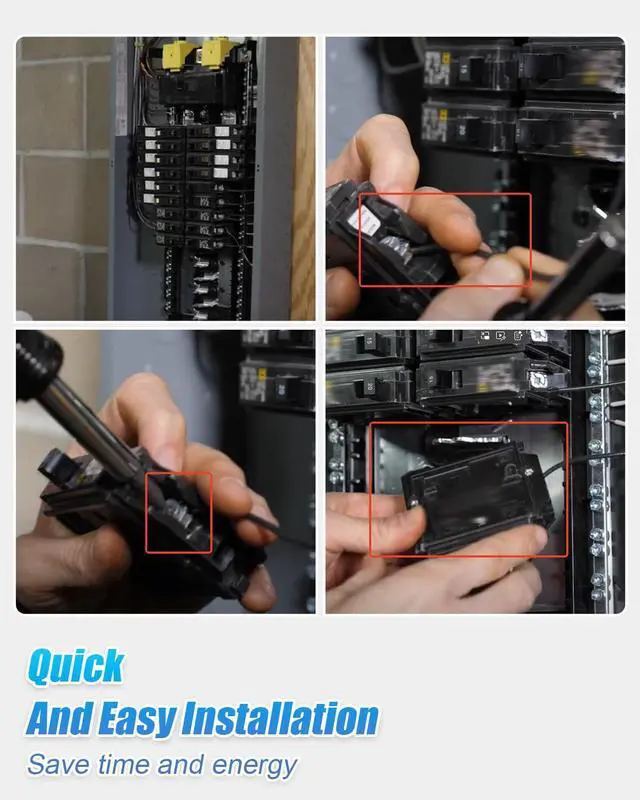 Quick
And Easy Installation
Save time and energy