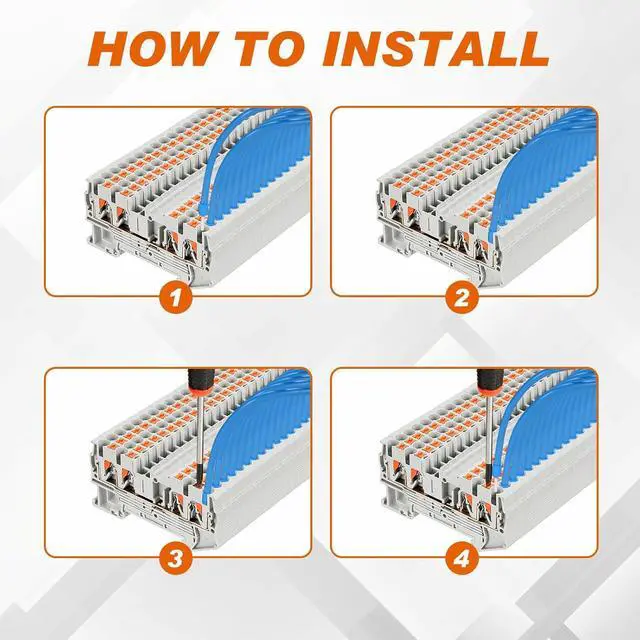 HOW TO INSTALL

1

2

3

4