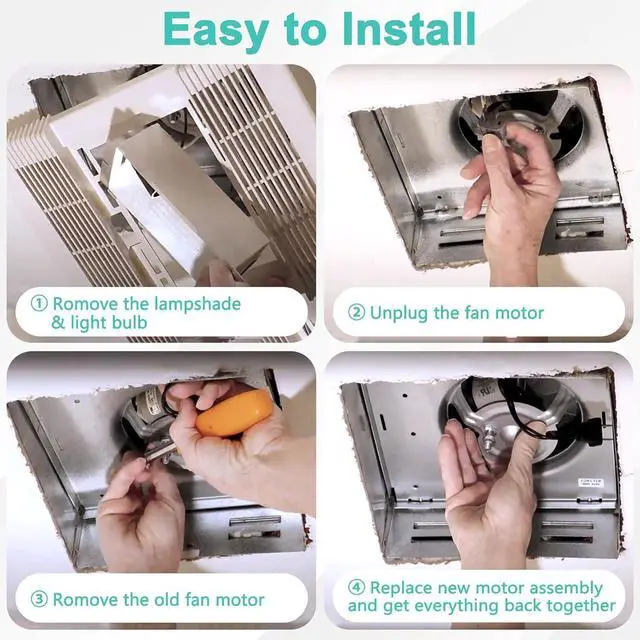 Easy to Install

① Romove the lampshade & light bulb

② Unplug the fan motor

③ Romove the old fan motor

④ Replace new motor assembly and get everything back together