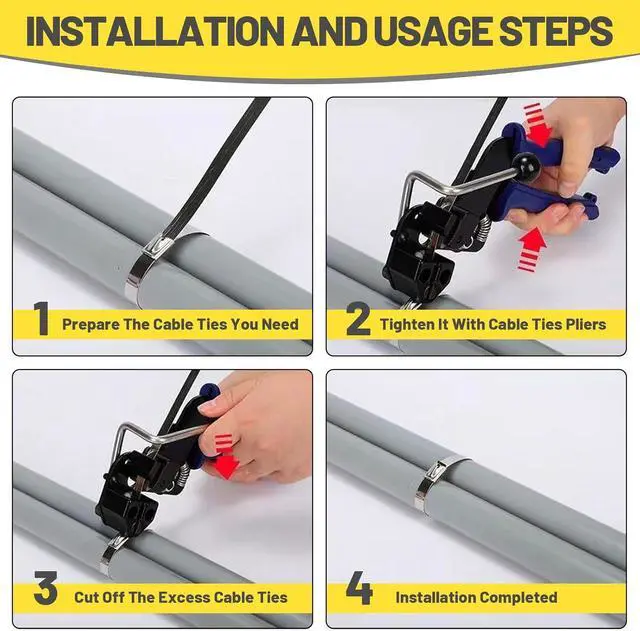 INSTALLATION AND USAGE STEPS

1 Prepare The Cable Ties You Need

2 Tighten It With Cable Ties Pliers

3 Cut Off The Excess Cable Ties

4 Installation Completed