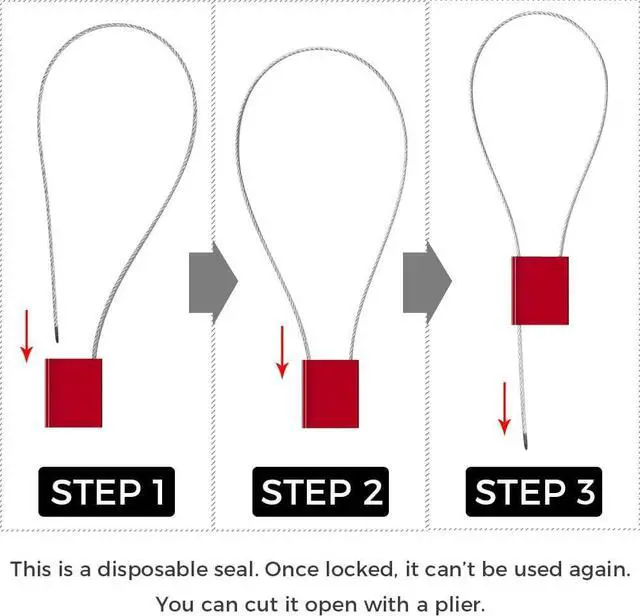 STEP 1

STEP 2

STEP 3

This is a disposable seal. Once locked, it can't be used again.
You can cut it open with a plier.