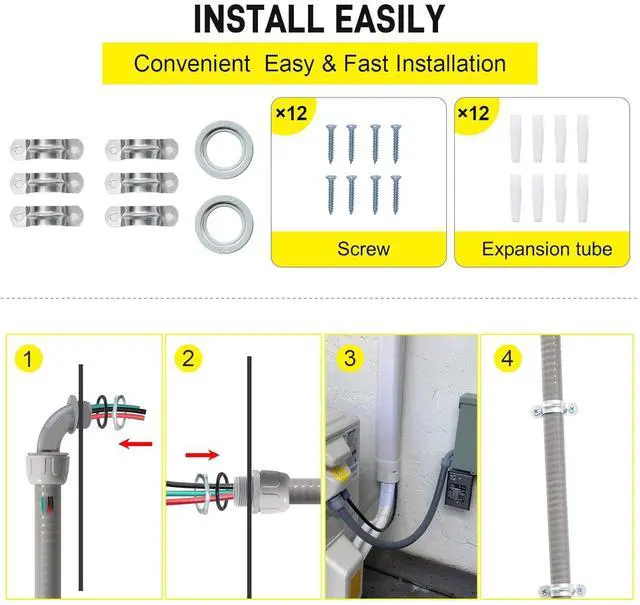 INSTALL EASILY

Convenient Easy & Fast Installation

×12

Screw

×12

Expansion tube

1

2

3

4