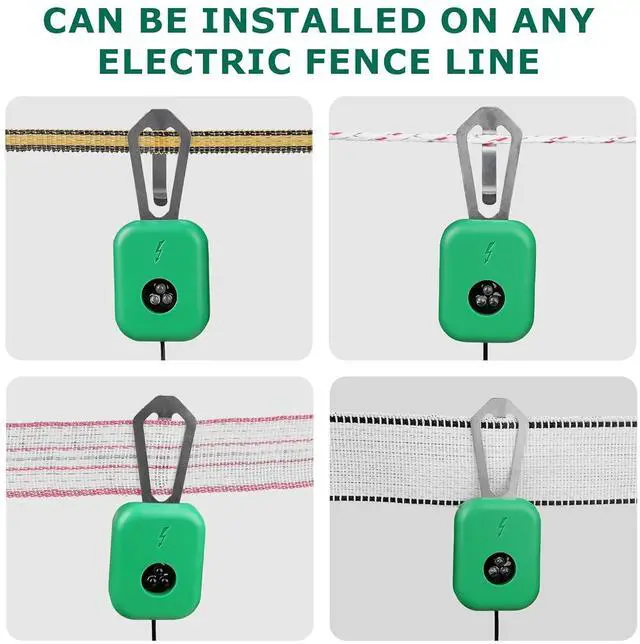 CAN BE INSTALLED ON ANY ELECTRIC FENCE LINE