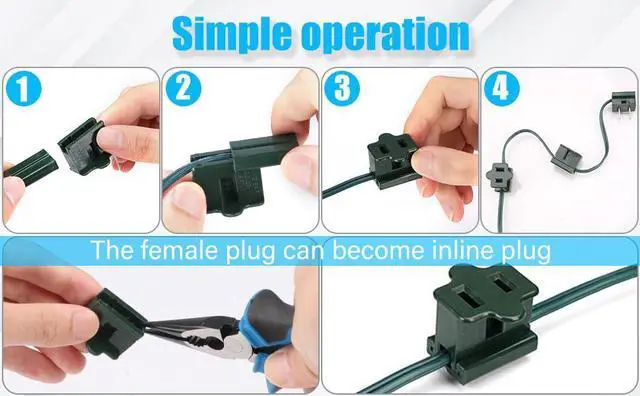 Simple operation

1

2

3

4

The female plug can become inline plug