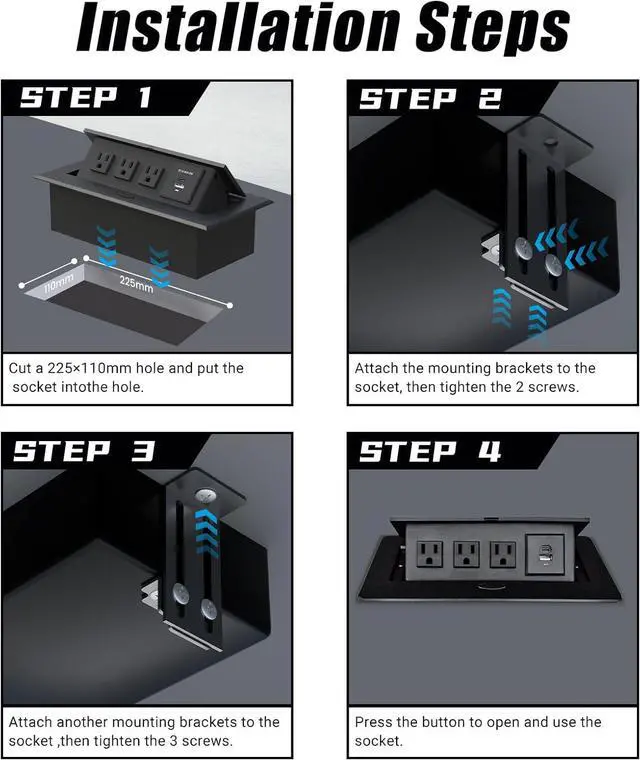 Installation Steps

STEP 1

110mm

225mm

Cut a 225×110mm hole and put the socket intothe hole.

STEP 2

Attach the mounting brackets to the socket, then tighten the 2 screws.

STEP 3

Attach another mounting brackets to the socket ,then tighten the 3 screws.

STEP 4

Press the button to open and use the socket.