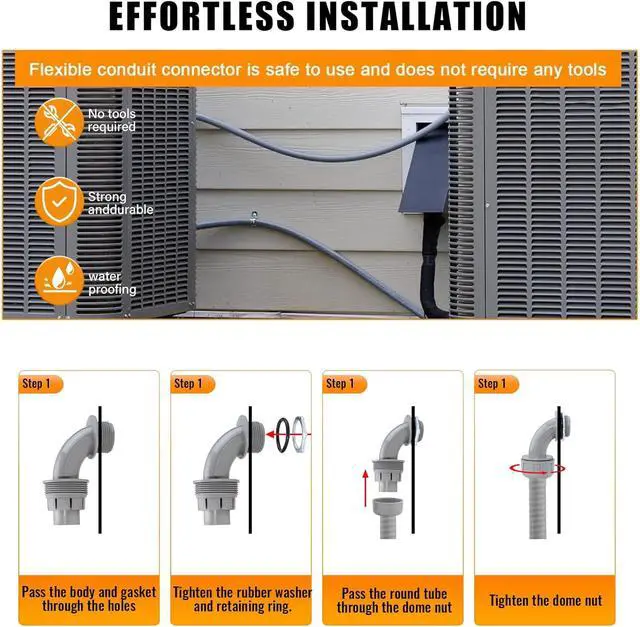 EFFORTLESS INSTALLATION

Flexible conduit connector is safe to use and does not require any tools

No tools required

Strong anddurable

water proofing

Step 1

Pass the body and gasket through the holes

Step 1

Tighten the rubber washer and retaining ring.

Step 1

Pass the round tube through the dome nut

Step 1

Tighten the dome nut