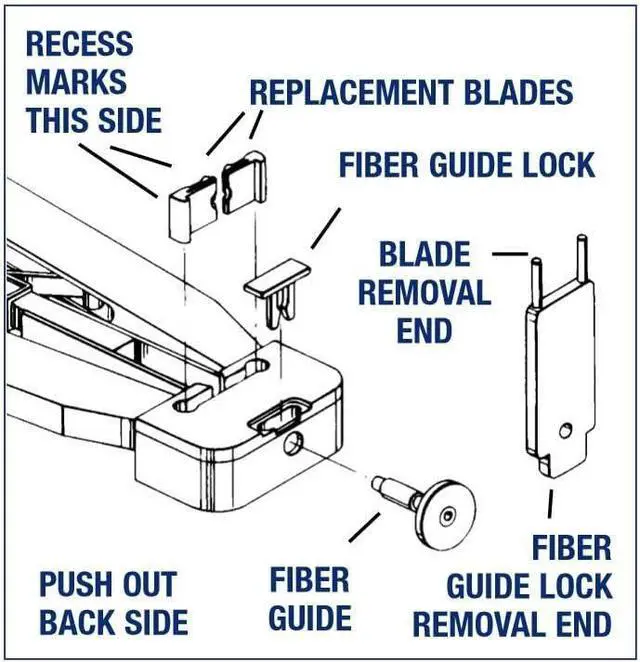 RECESS MARKS THIS SIDE

REPLACEMENT BLADES

FIBER GUIDE LOCK

BLADE REMOVAL END

PUSH OUT BACK SIDE

FIBER GUIDE

FIBER GUIDE LOCK REMOVAL END