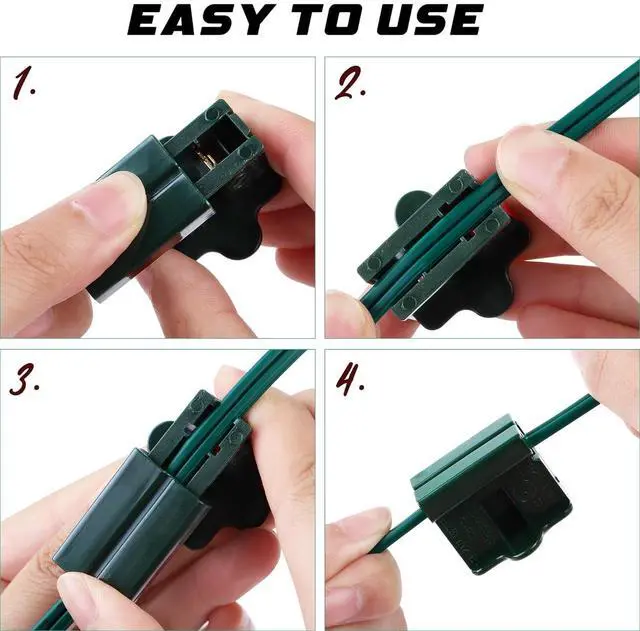 EASY TO USE

1.

2.

3.

4.