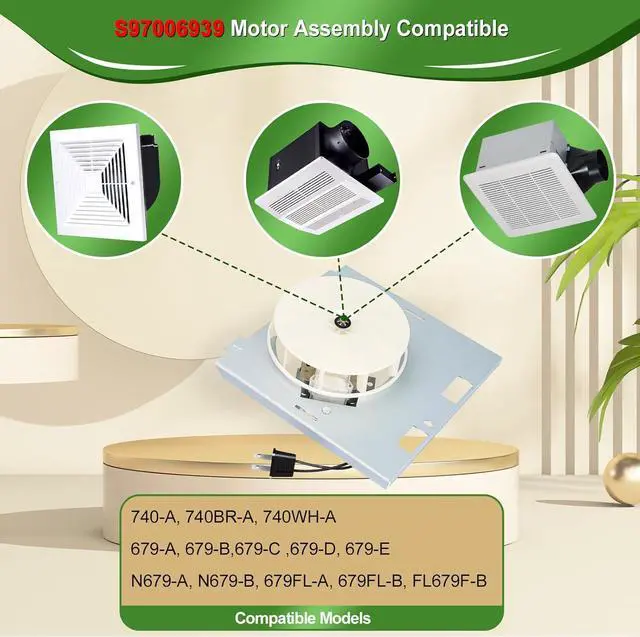 S97006939 Motor Assembly Compatible

740-A, 740BR-A, 740WH-A

679-A, 679-B,679-C ,679-D, 679-E

N679-A, N679-B, 679FL-A, 679FL-B, FL679F-B

Compatible Models