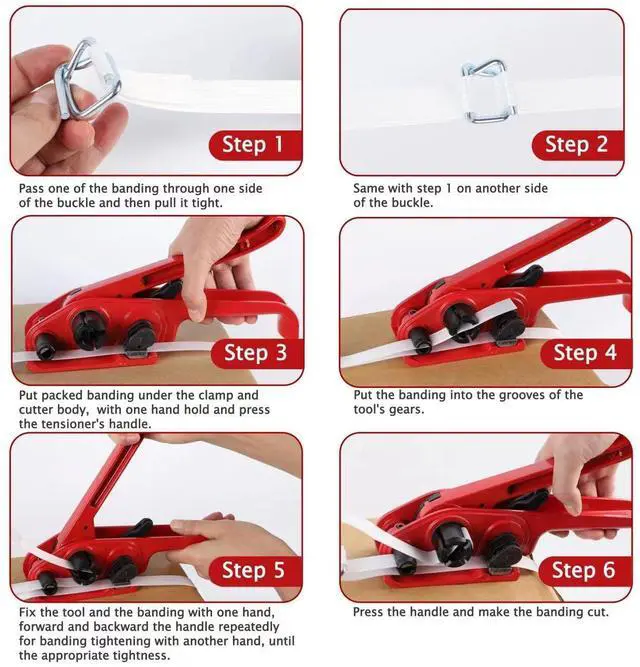 Step 1

Pass one of the banding through one side of the buckle and then pull it tight.

Step 2

Same with step 1 on another side of the buckle.

Step 3

Put packed banding under the clamp and cutter body, with one hand hold and press the tensioner's handle.

Step 4

Put the banding into the grooves of the tool's gears.

Step 5

Fix the tool and the banding with one hand, forward and backward the handle repeatedly for banding tightening with another hand, until the appropriate tightness.

Step 6

Press the handle and make the banding cut.