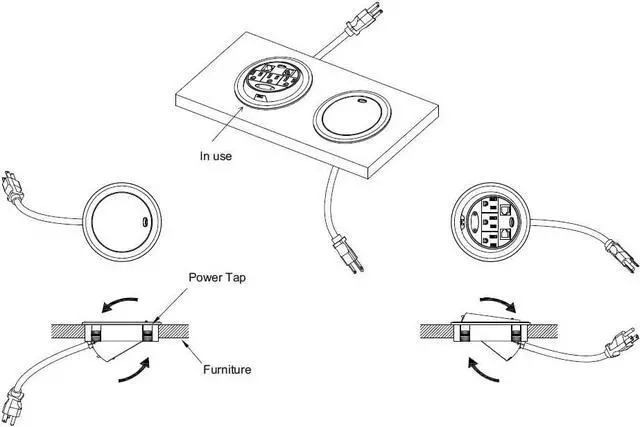 In use

Power Tap

Furniture