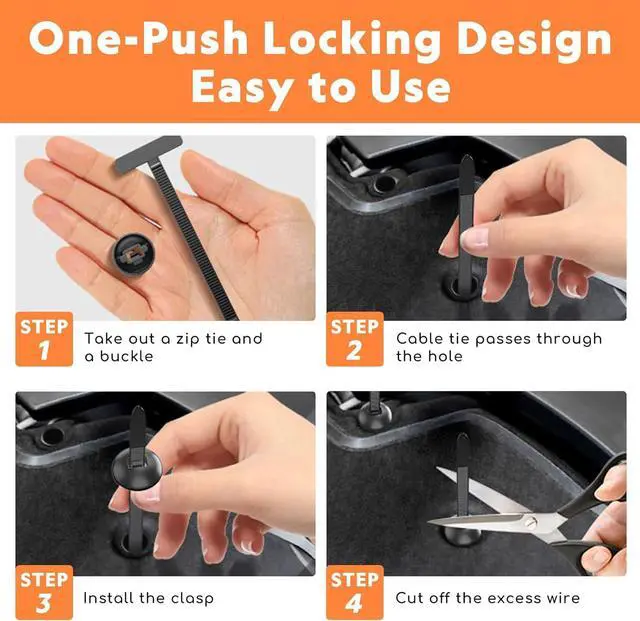 One-Push Locking Design
Easy to Use

STEP 1
Take out a zip tie and a buckle

STEP 2
Cable tie passes through the hole

STEP 3
Install the clasp

STEP 4
Cut off the excess wire