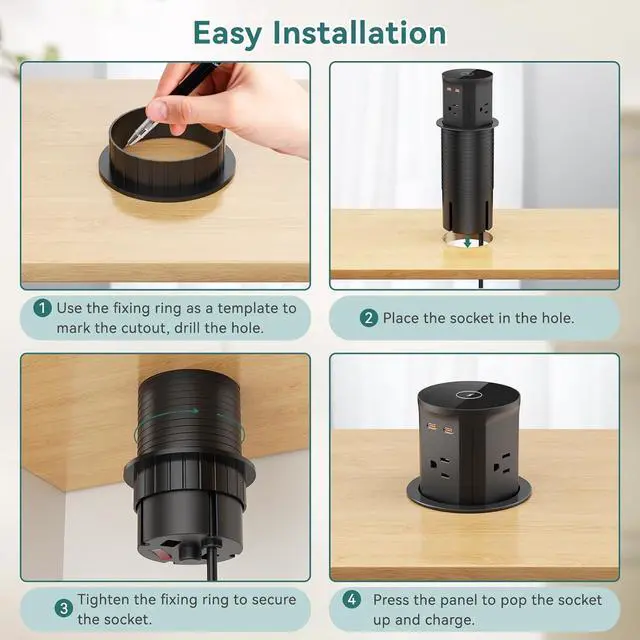 Easy Installation

1 Use the fixing ring as a template to mark the cutout, drill the hole.

2 Place the socket in the hole.

3 Tighten the fixing ring to secure the socket.

4 Press the panel to pop the socket up and charge.