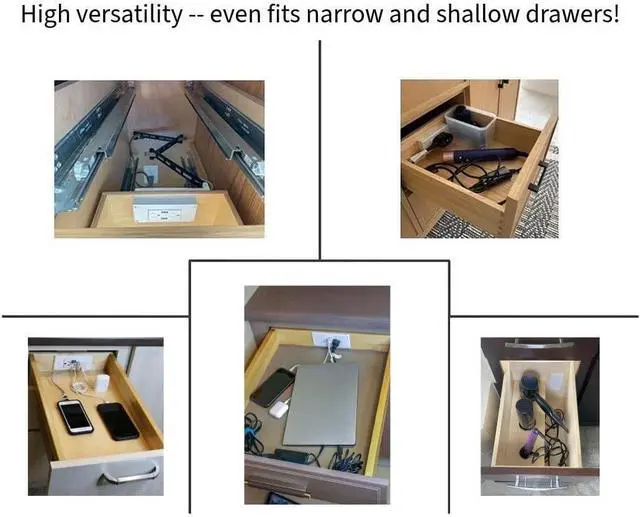 High versatility -- even fits narrow and shallow drawers!