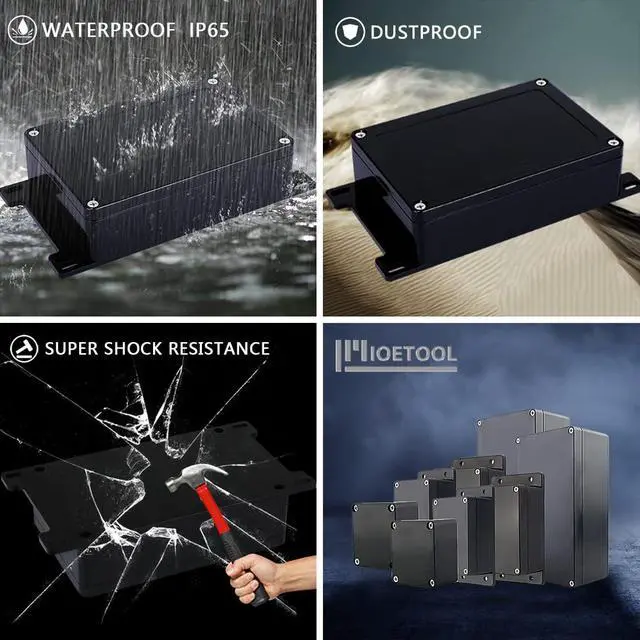 WATERPROOF IP65

DUSTPROOF

SUPER SHOCK RESISTANCE

MIOETOOL