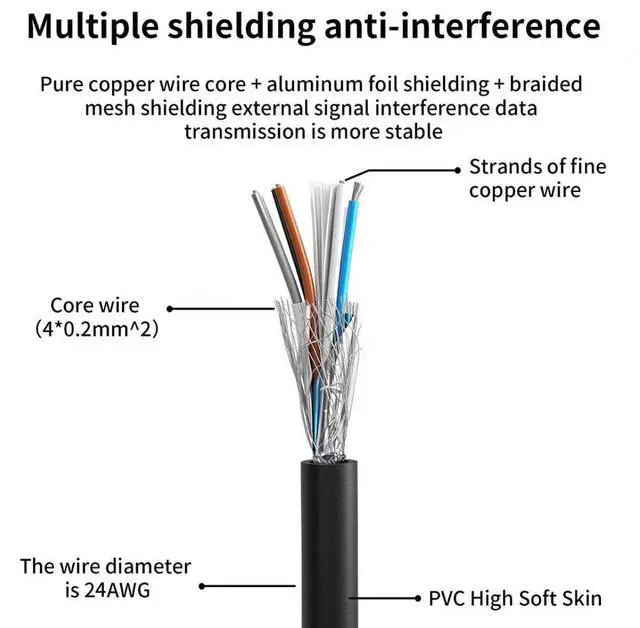 Multiple shielding anti-interference

Pure copper wire core + aluminum foil shielding + braided mesh shielding external signal interference data transmission is more stable

Strands of fine copper wire

Core wire (4*0.2mm^2)

The wire diameter is 24AWG

PVC High Soft Skin