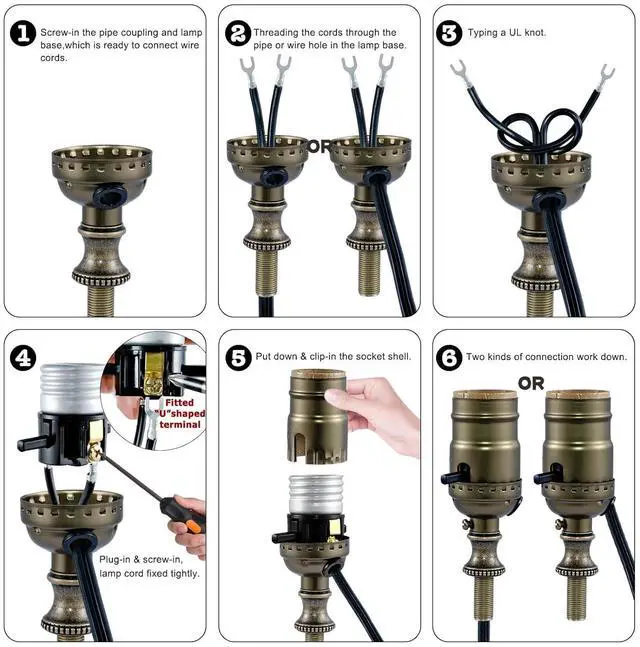 1 Screw-in the pipe coupling and lamp base,which is ready to connect wire cords.

2 Threading the cords through the pipe or wire hole in the lamp base.

OR

3 Typing a UL knot.

4

Fitted "U"shaped terminal

Plug-in & screw-in, lamp cord fixed tightly.

5 Put down & clip-in the socket shell.

6 Two kinds of connection work down.

OR