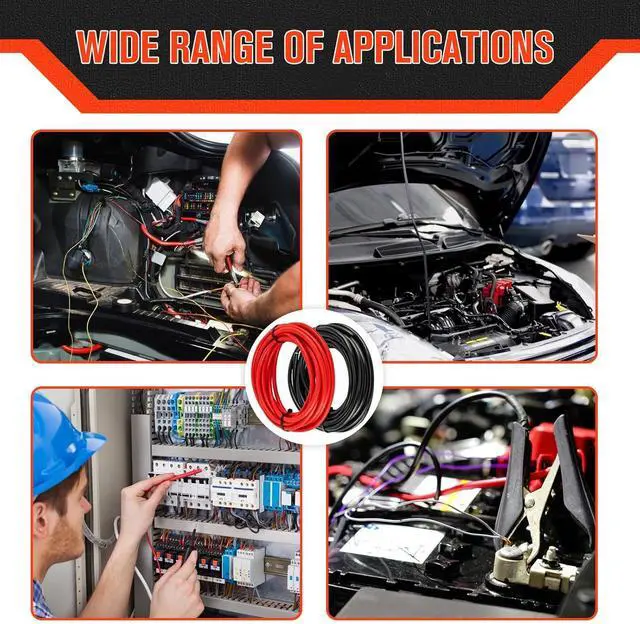 WIDE RANGE OF APPLICATIONS