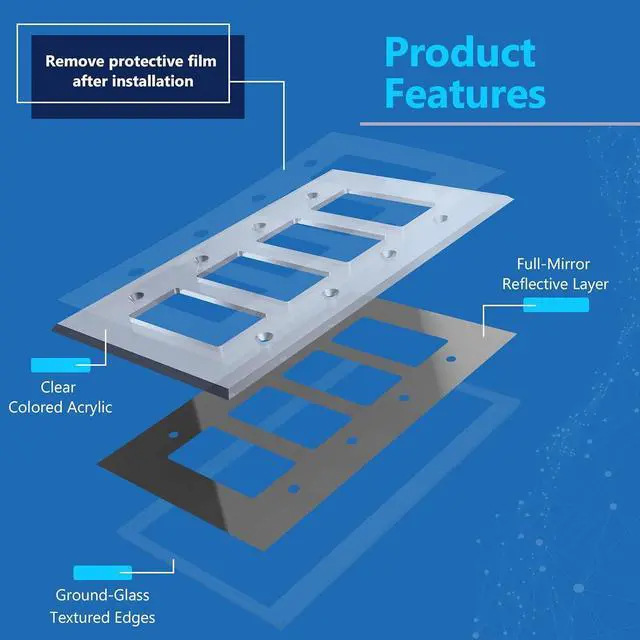 Remove protective film after installation

Product Features

Full-Mirror Reflective Layer

Clear Colored Acrylic

Ground-Glass Textured Edges