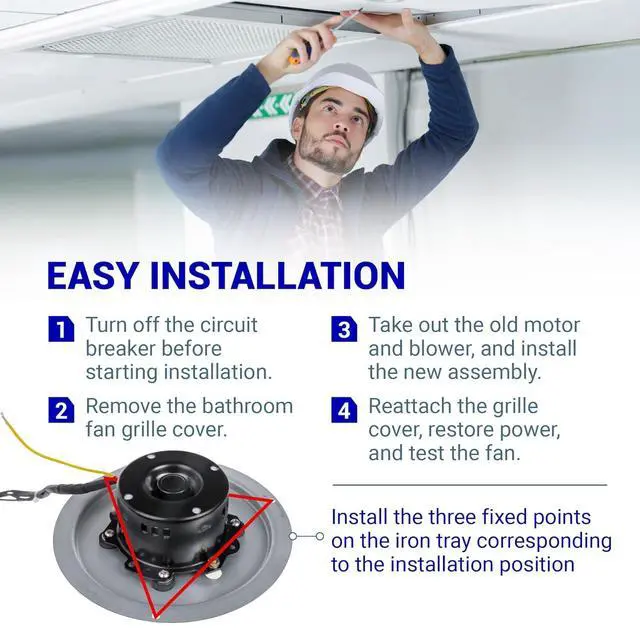 EASY INSTALLATION

1 Turn off the circuit breaker before starting installation.

2 Remove the bathroom fan grille cover.

3 Take out the old motor and blower, and install the new assembly.

4 Reattach the grille cover, restore power, and test the fan.

Install the three fixed points on the iron tray corresponding to the installation position