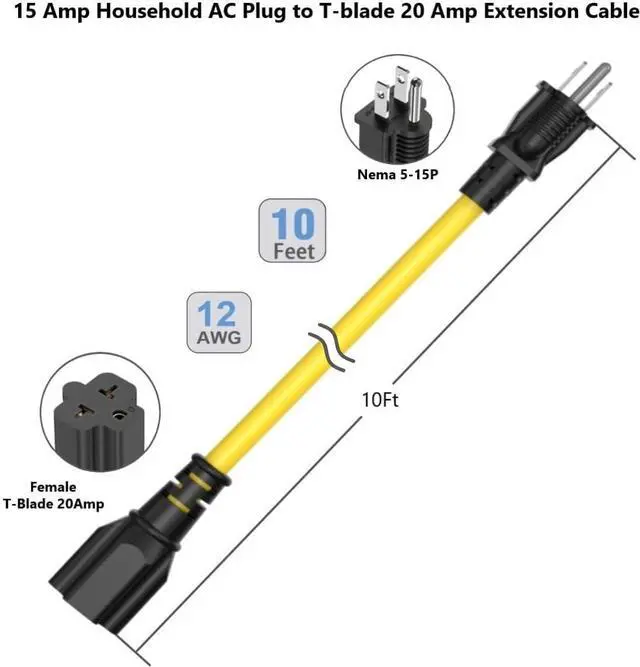 15 Amp Household AC Plug to T-blade 20 Amp Extension Cable

Nema 5-15P

10
Feet

12
AWG

10Ft

Female
T-Blade 20Amp