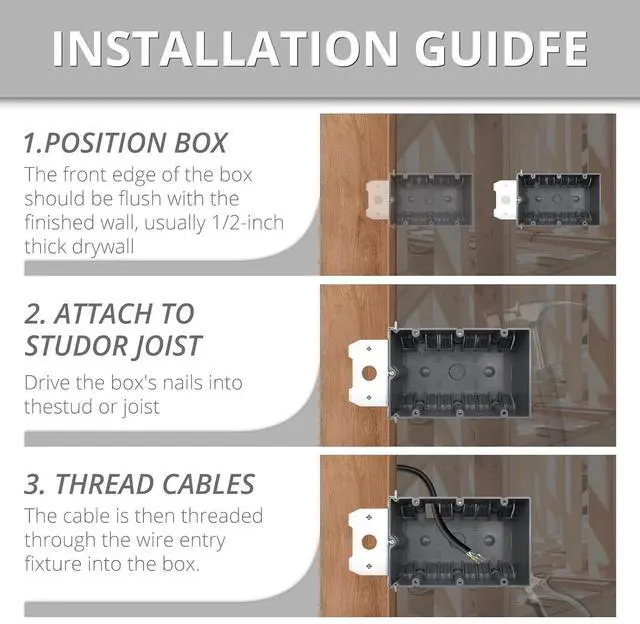 INSTALLATION GUIDFE

1.POSITION BOX
The front edge of the box should be flush with the finished wall, usually 1/2-inch thick drywall

2. ATTACH TO STUDOR JOIST
Drive the box's nails into thestud or joist

3. THREAD CABLES
The cable is then threaded through the wire entry fixture into the box.