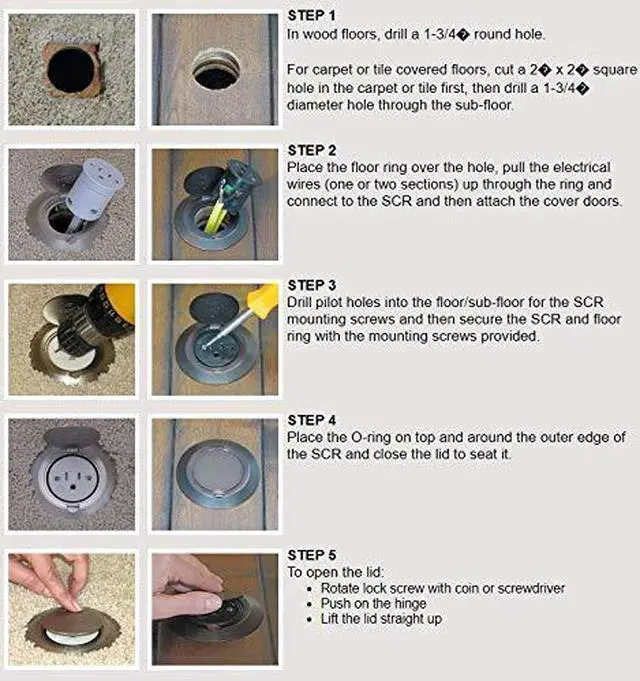 STEP 1
In wood floors, drill a 1-3/4� round hole.

For carpet or tile covered floors, cut a 2� x 2� square hole in the carpet or tile first, then drill a 1-3/4� diameter hole through the sub-floor.

STEP 2
Place the floor ring over the hole, pull the electrical wires (one or two sections) up through the ring and connect to the SCR and then attach the cover doors.

STEP 3
Drill pilot holes into the floor/sub-floor for the SCR mounting screws and then secure the SCR and floor ring with the mounting screws provided.

STEP 4
Place the O-ring on top and around the outer edge of the SCR and close the lid to seat it.

STEP 5
To open the lid:
• Rotate lock screw with coin or screwdriver
• Push on the hinge
• Lift the lid straight up