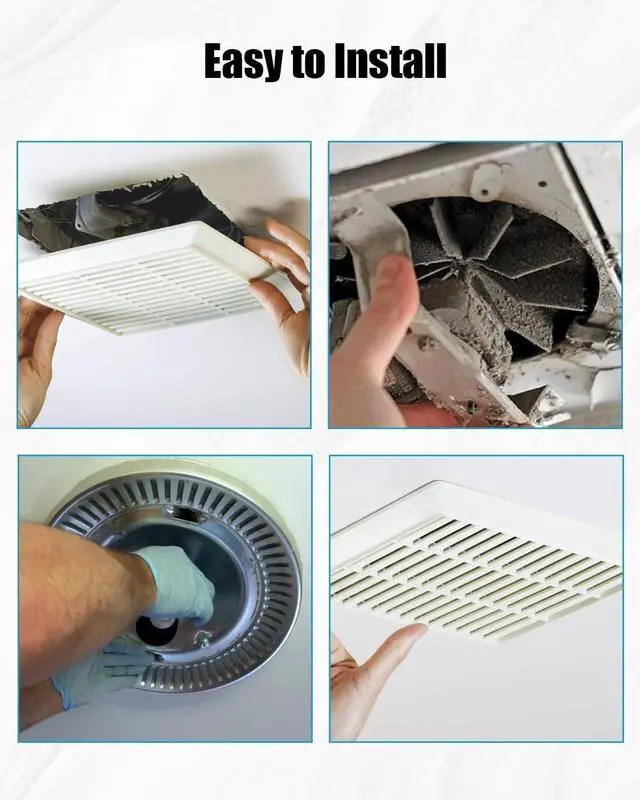 Easy to Install