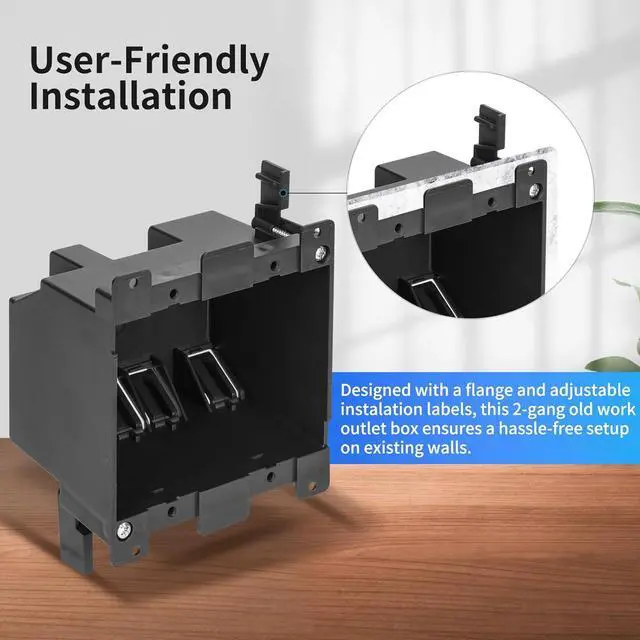 User-Friendly Installation

Designed with a flange and adjustable instalation labels, this 2-gang old work outlet box ensures a hassle-free setup on existing walls.