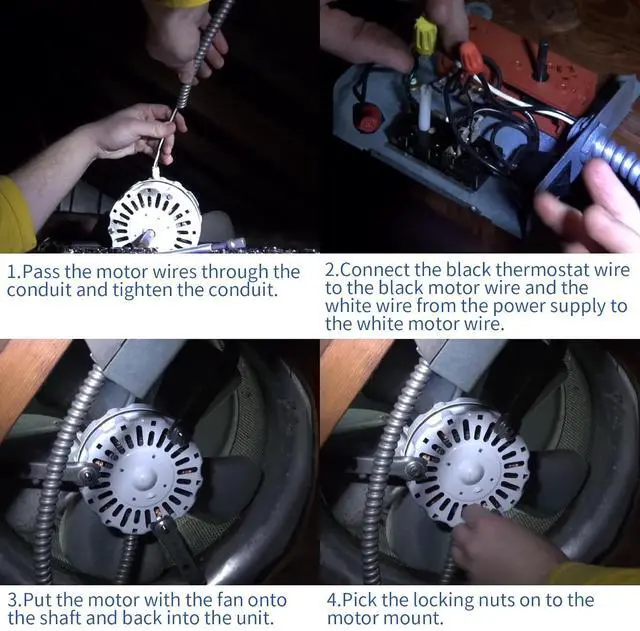 1.Pass the motor wires through the conduit and tighten the conduit.

2.Connect the black thermostat wire to the black motor wire and the white wire from the power supply to the white motor wire.

3.Put the motor with the fan onto the shaft and back into the unit.

4.Pick the locking nuts on to the motor mount.