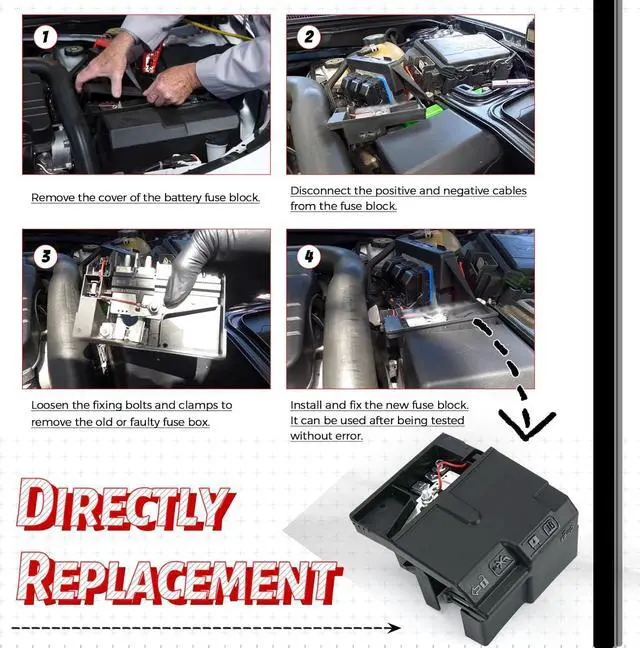 1

Remove the cover of the battery fuse block.

2

Disconnect the positive and negative cables from the fuse block.

3

Loosen the fixing bolts and clamps to remove the old or faulty fuse box.

4

Install and fix the new fuse block. It can be used after being tested without error.

DIRECTLY REPLACEMENT